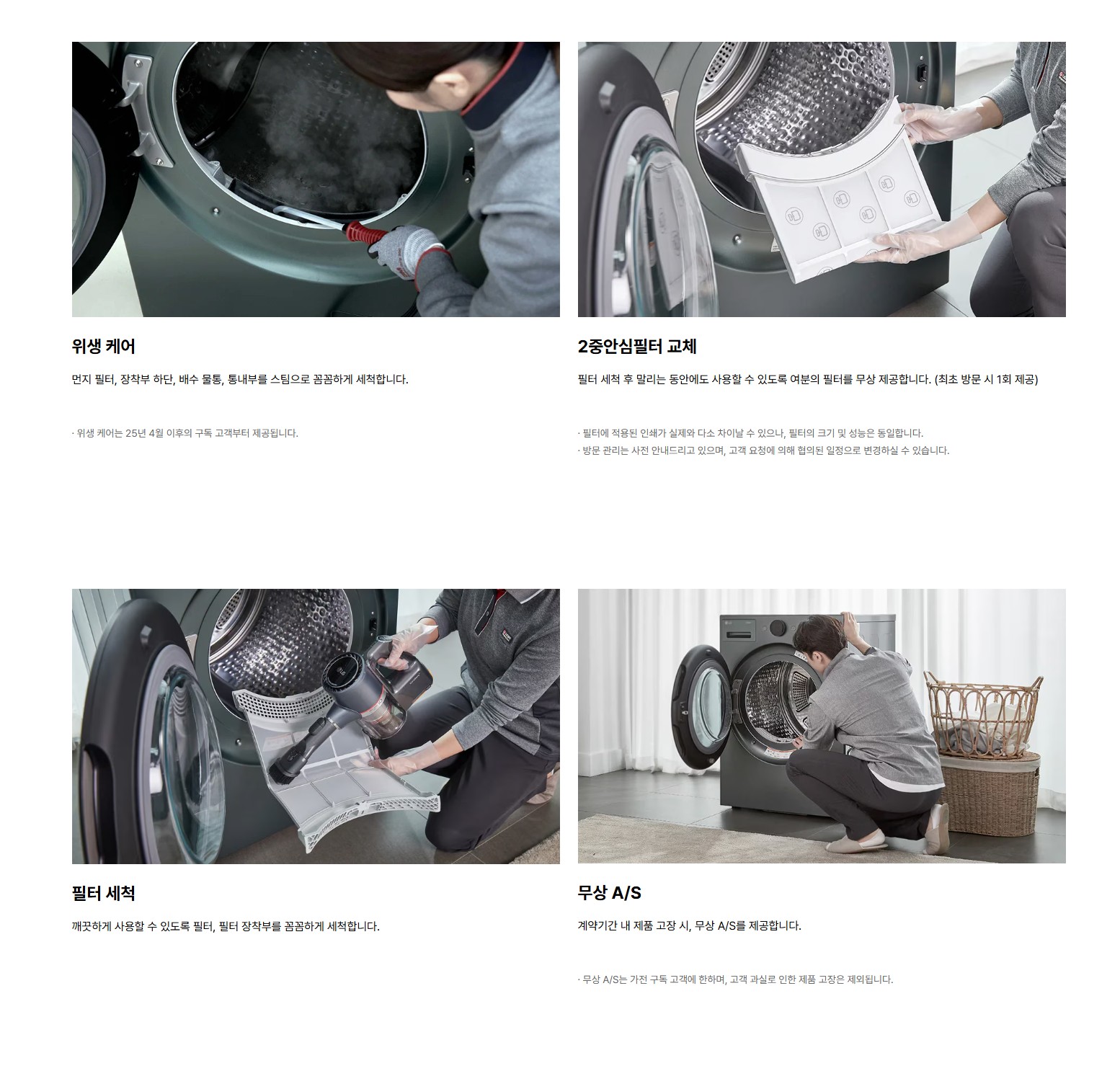 위생 케어

먼지 필터, 장착부 하단, 배수 물통, 통내부를 스팀으로 꼼꼼하게 세척합니다.

· 위생 케어는 25년 4월 이후의 구독 고객부터 제공됩니다.

2중안심필터 교체

필터 세척 후 말리는 동안에도 사용할 수 있도록 여분의 필터를 무상 제공합니다. (최초 방문 시 1회 제공)

· 필터에 적용된 인쇄가 실제와 다소 차이날 수 있으나, 필터의 크기 및 성능은 동일합니다.
· 방문 관리는 사전 안내드리고 있으며, 고객 요청에 의해 협의된 일정으로 변경하실 수 있습니다.

필터 세척

깨끗하게 사용할 수 있도록 필터, 필터 장착부를 꼼꼼하게 세척합니다.

무상 A/S

계약기간 내 제품 고장 시, 무상 A/S를 제공합니다.

· 무상 A/S는 가전 구독 고객에 한하며, 고객 과실로 인한 제품 고장은 제외됩니다.